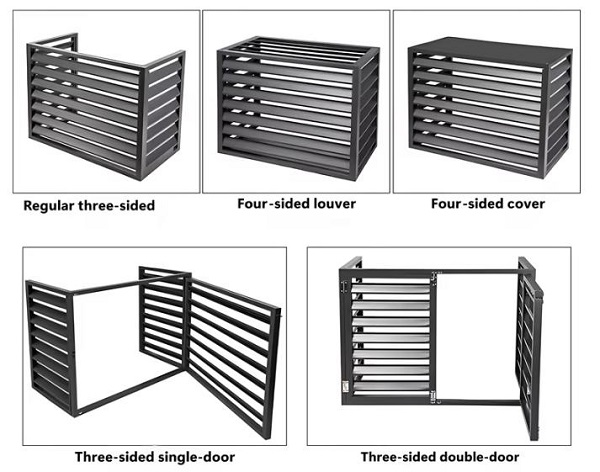 Regular three-sided

Four-sided louver

Four-sided cover

Three-sided single-door

Three-sided double-door